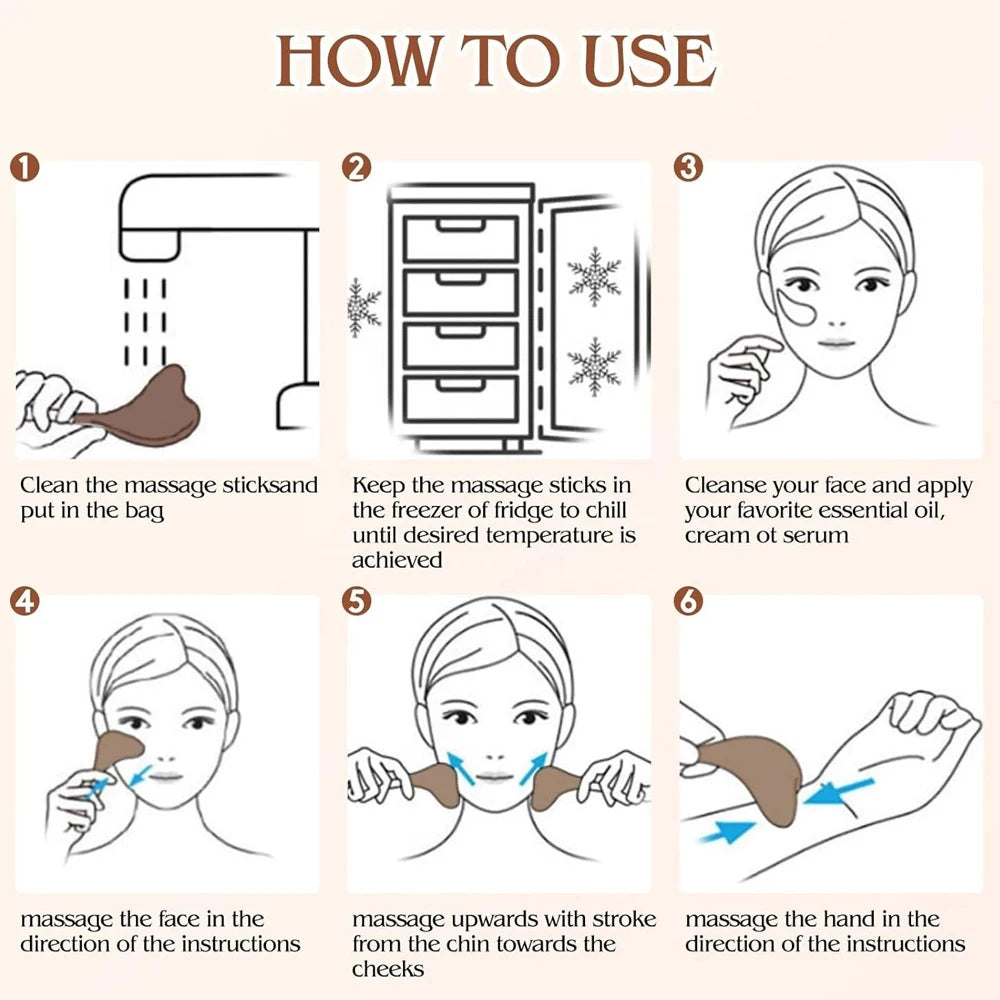 HOW TO USE

1
Clean the massage sticksand put in the bag

2
Keep the massage sticks in the freezer of fridge to chill until desired temperature is achieved

3
Cleanse your face and apply your favorite essential oil, cream ot serum

4
massage the face in the direction of the instructions

5
massage upwards with stroke from the chin towards the cheeks

6
massage the hand in the direction of the instructions